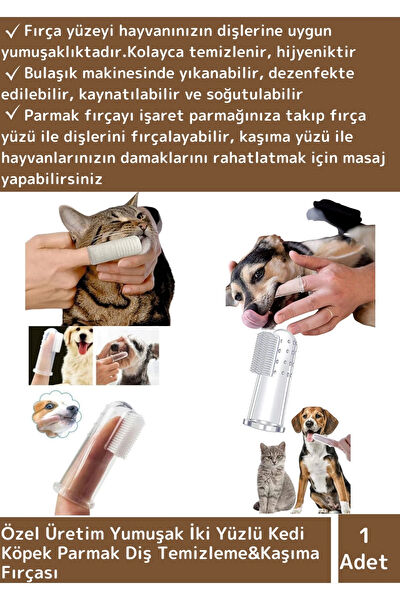 ✓ Fırça yüzeyi hayvanınızın dişlerine uygun yumuşaklıktadır.Kolayca temizlenir, hijyeniktir
✓ Bulaşık makinesinde yıkanabilir, dezenfekte edilebilir, kaynatılabilir ve soğutulabilir
✓ Parmak fırçayı işaret parmağınıza takıp fırça yüzü ile dişlerini fırçalayabilir, kaşıma yüzü ile hayvanlarınızın damaklarını rahatlatmak için masaj yapabilirsiniz

Özel Üretim Yumuşak İki Yüzlü Kedi Köpek Parmak Diş Temizleme&Kaşıma Fırçası

1 Adet