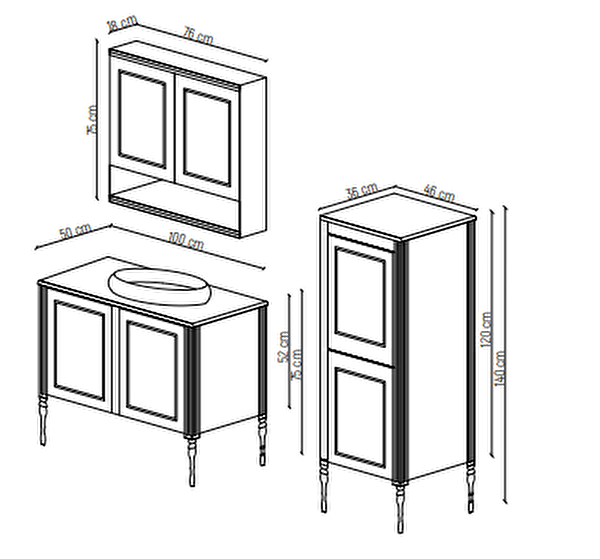 18 cm
76 cm
75 cm
50 cm
100 cm
52 cm
75 cm
35 cm
46 cm
120 cm
140 cm