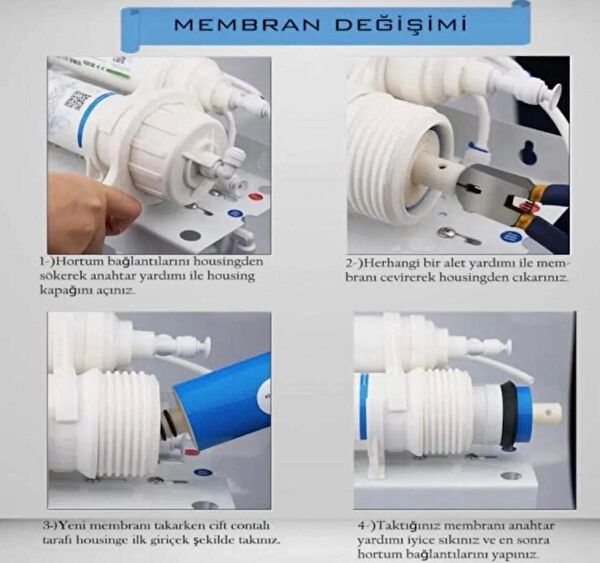 MEMBRAN DEĞİŞİMİ

1-)Hortum bağlantılarını housingden sökerek anahtar yardımı ile housing kapağını açınız.

2-)Herhangi bir alet yardımı ile membranı cevirerek housingden cıkarınız.

3-)Yeni membranı takarken cift contalı tarafı housinge ilk giriçek şekilde takınız.

4-)Taktığınız membranı anahtar yardımı iyice sıkınız ve en sonra hortum bağlantılarını yapınız.