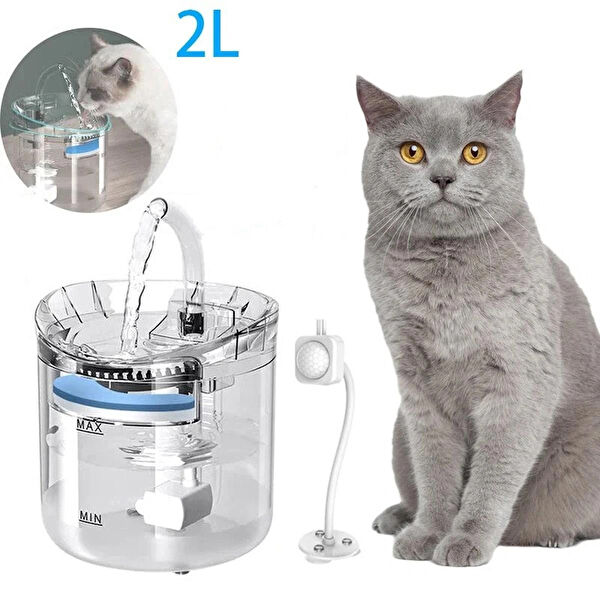 2L

MAX

MIN