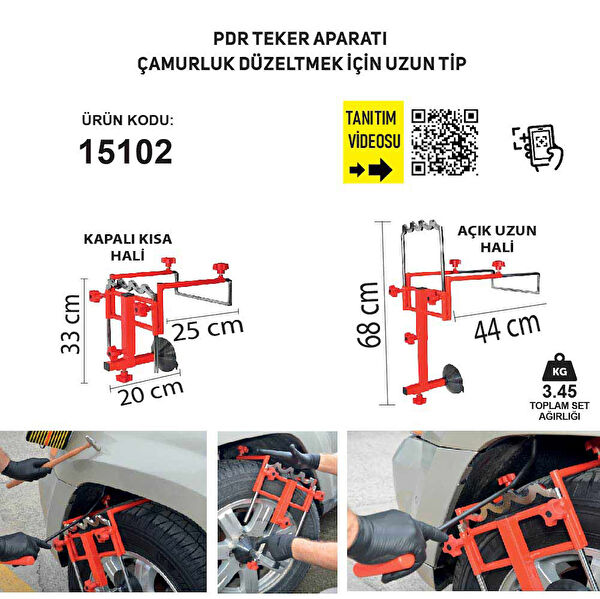 PDR TEKER APARATI
ÇAMURLUK DÜZELTMEK İÇİN UZUN TİP

ÜRÜN KODU:
15102

TANITIM VİDEOSU

KAPALI KISA HALİ

33 cm
25 cm
20 cm

AÇIK UZUN HALİ

68 cm
44 cm

KG
3.45
TOPLAM SET AĞIRLIĞI