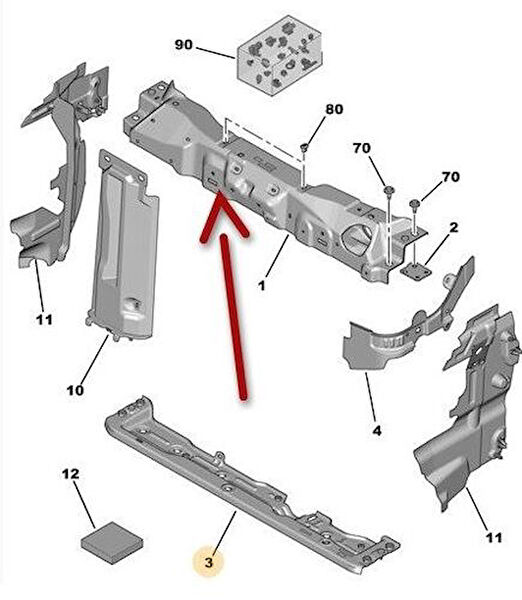 90
80
70
70
2
1
11
10
4
12
3
11