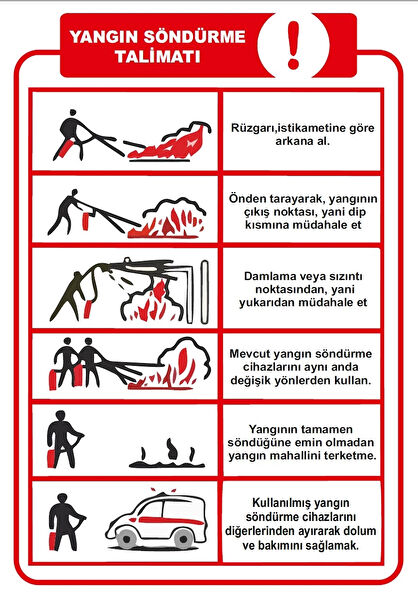 YANGIN SÖNDÜRME TALİMATI

!

Rüzgarı,istikametine göre arkana al.

Önden tarayarak, yangının çıkış noktası, yani dip kısmına müdahale et

Damlama veya sızıntı noktasından, yani yukarıdan müdahale et

Mevcut yangın söndürme cihazlarını aynı anda değişik yönlerden kullan.

Yangının tamamen söndüğüne emin olmadan yangın mahallini terketme.

Kullanılmış yangın söndürme cihazlarını diğerlerinden ayırarak dolum ve bakımını sağlamak.