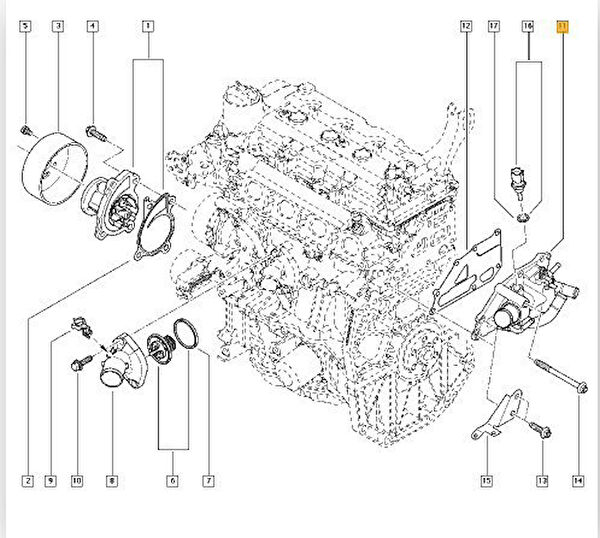 5 3 4 1 12 17 16 11

2 9 10 8 6 7 15 13 14