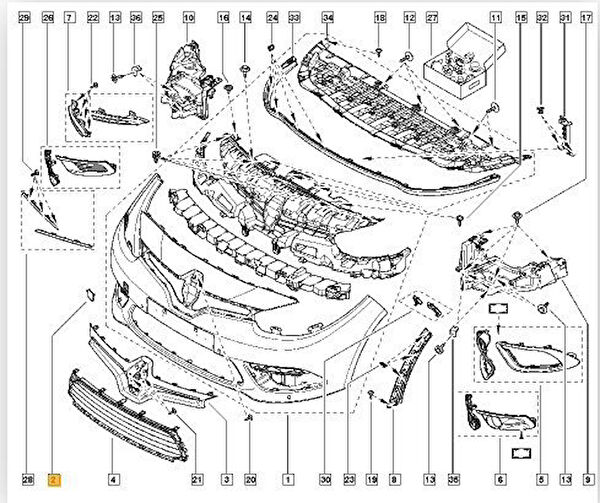 29 26 7 22 13 36 25 10 16 14 24 33 34 18 12 27 11 15 32 31 17

28 2 4 21 3 20 1 30 23 19 8 13 35 6 5 13 9