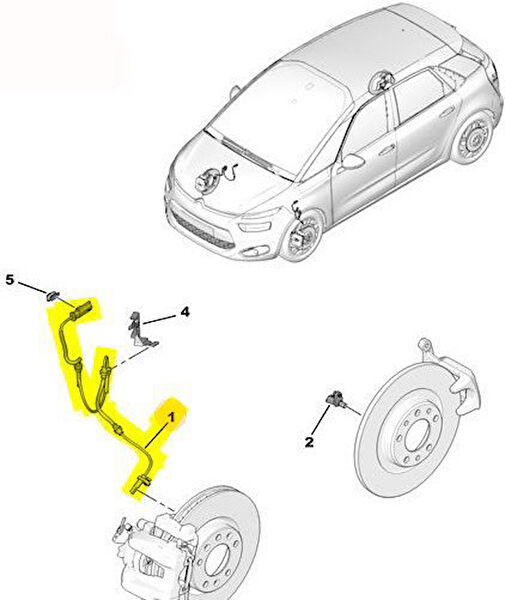 5
4
1
2