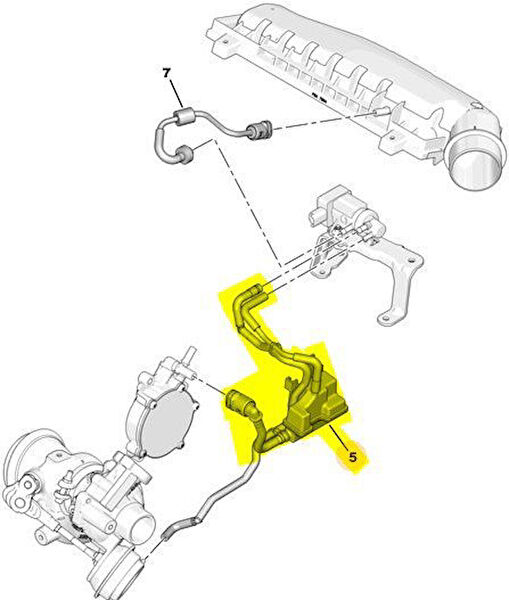 7

5