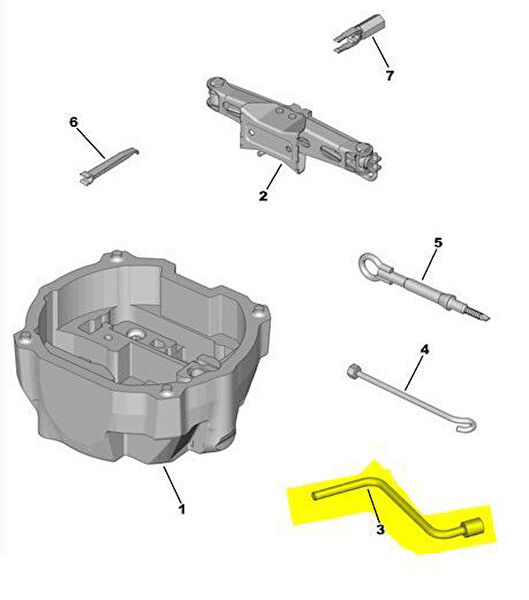 7
6
2
5
4
1
3