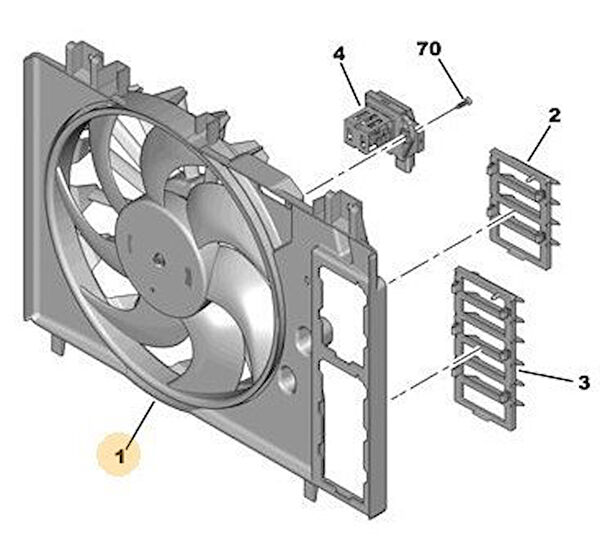 4
70
2
3
1