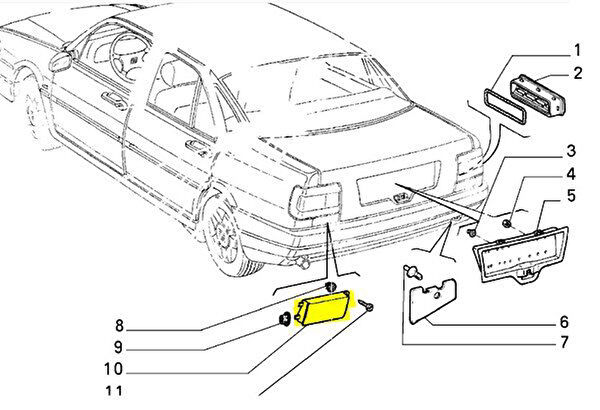 1
2
3
4
5
6
7
8
9
10
11