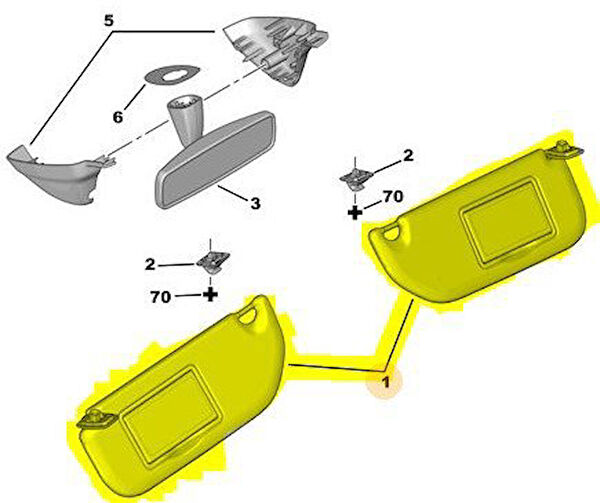 5
6
3
2
70
2
70
1