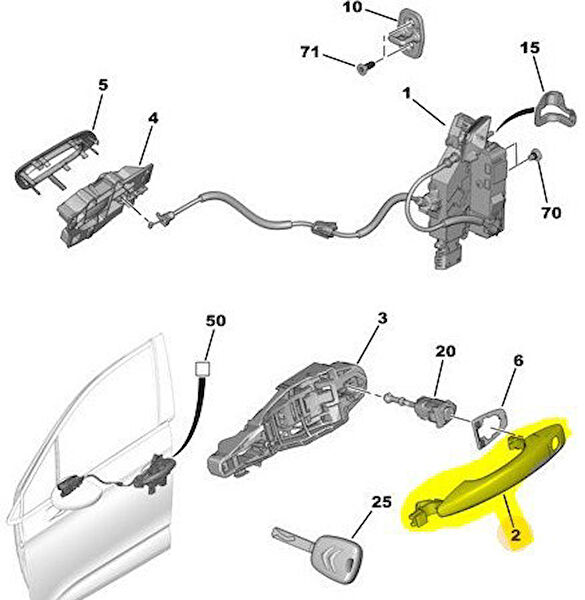 10
71
15
5
1
4
70
50
3
20
6
25
2