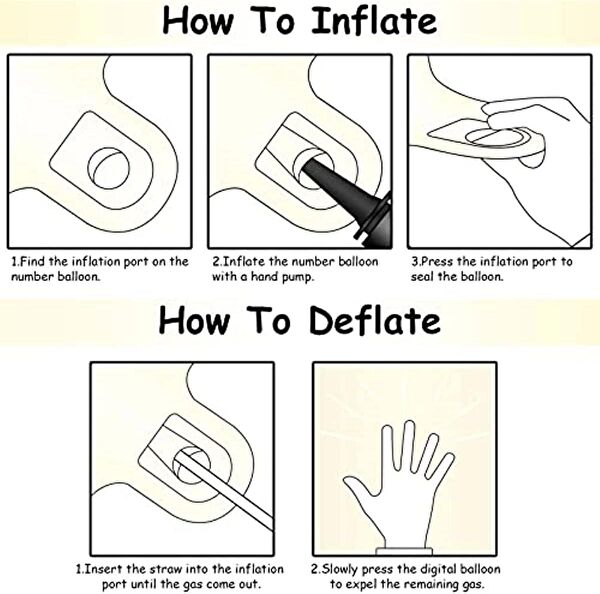 How To Inflate

1.Find the inflation port on the number balloon.

2.Inflate the number balloon with a hand pump.

3.Press the inflation port to seal the balloon.

How To Deflate

1.Insert the straw into the inflation port until the gas come out.

2.Slowly press the digital balloon to expel the remaining gas.