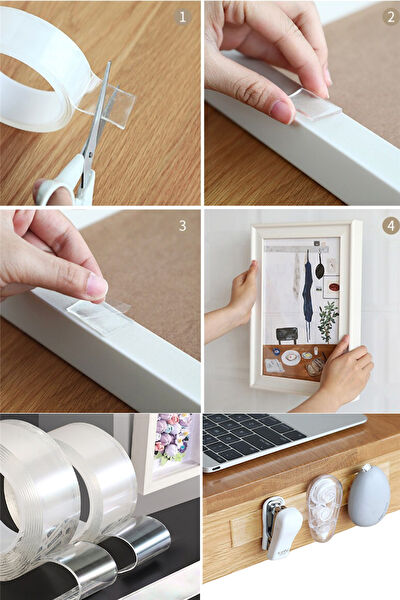 1

2

3

4