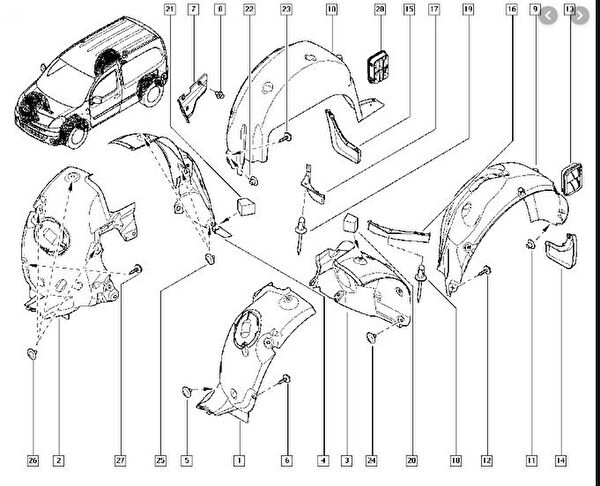 21 7 8 22 23 10 28 15 17 19 16 9 13

26 2 27 25 5 1 6 4 3 24 20 18 12 11 14