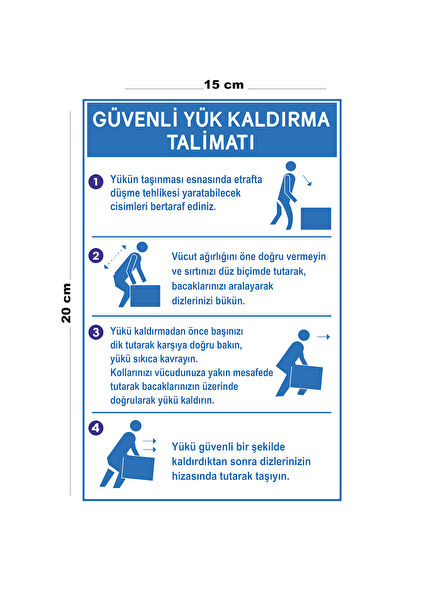 15 cm

20 cm

GÜVENLİ YÜK KALDIRMA TALİMATI

1 Yükün taşınması esnasında etrafta düşme tehlikesi yaratabilecek cisimleri bertaraf ediniz.

2 Vücut ağırlığını öne doğru vermeyin ve sırtınızı düz biçimde tutarak, bacaklarınızı aralayarak dizlerinizi bükün.

3 Yükü kaldırmadan önce başınızı dik tutarak karşıya doğru bakın, yükü sıkıca kavrayın. Kollarınızı vücudunuza yakın mesafede tutarak bacaklarınızın üzerinde doğrularak yükü kaldırın.

4 Yükü güvenli bir şekilde kaldırdıktan sonra dizlerinizin hizasında tutarak taşıyın.