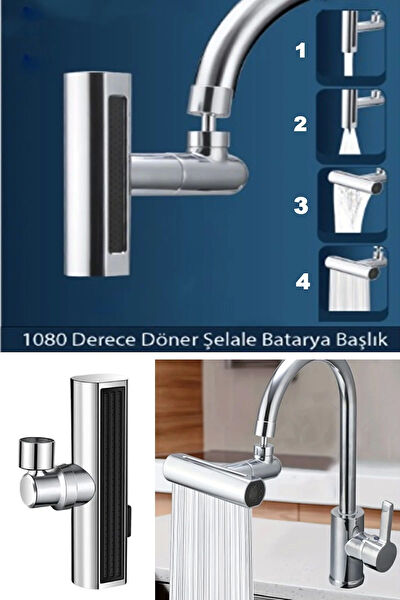 1
2
3
4
1080 Derece Döner Şelale Batarya Başlık