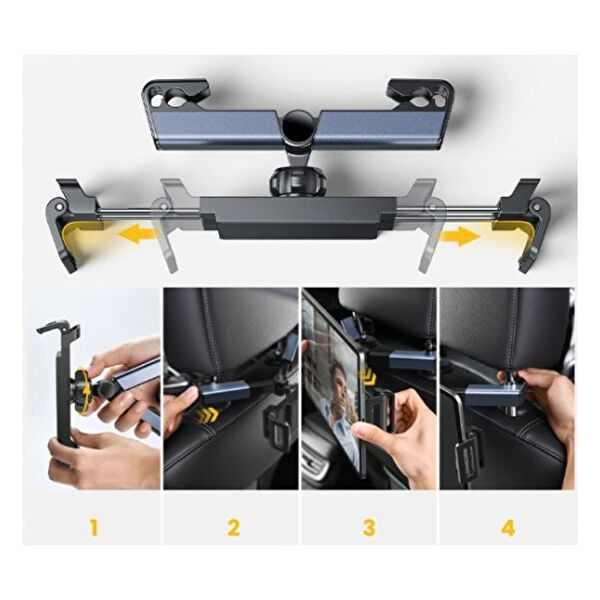 1

2

3

4