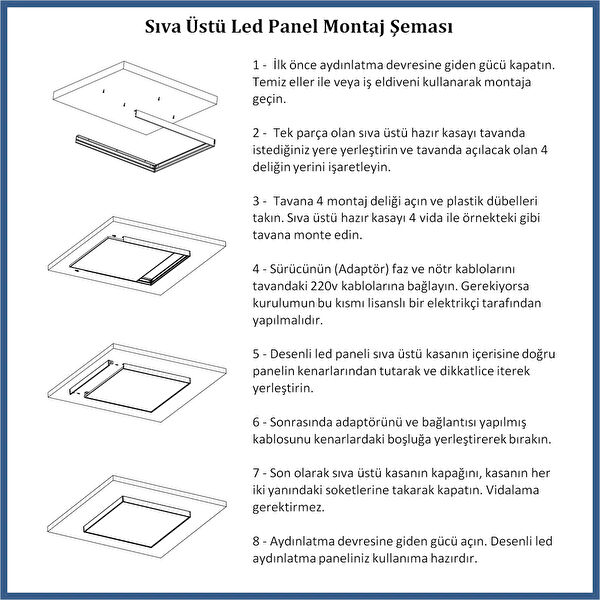 Sıva Üstü Led Panel Montaj Şeması

1 - İlk önce aydınlatma devresine giden gücü kapatın. Temiz eller ile veya iş eldiveni kullanarak montaja geçin.

2 - Tek parça olan sıva üstü hazır kasayı tavanda istediğiniz yere yerleştirin ve tavanda açılacak olan 4 deliğin yerini işaretleyin.

3 - Tavana 4 montaj deliği açın ve plastik dübelleri takın. Sıva üstü hazır kasayı 4 vida ile örnekteki gibi tavana monte edin.

4 - Sürücünün (Adaptör) faz ve nötr kablolarını tavandaki 220v kablolarına bağlayın. Gerekiyorsa kurulumun bu kısmı lisanslı bir elektrikçi tarafından yapılmalıdır.

5 - Desenli led paneli sıva üstü kasanın içerisine doğru panelin kenarlarından tutarak ve dikkatlice iterek yerleştirin.

6 - Sonrasında adaptörünü ve bağlantısı yapılmış kablosunu kenarlardaki boşluğa yerleştirerek bırakın.

7 - Son olarak sıva üstü kasanın kapağını, kasanın her iki yanındaki soketlerine takarak kapatın. Vidalama gerektirmez.

8 - Aydınlatma devresine giden gücü açın. Desenli led aydınlatma paneliniz kullanıma hazırdır.