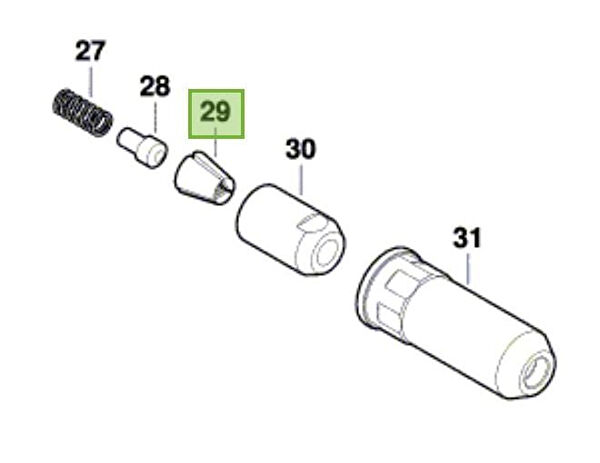 27
28
29
30
31