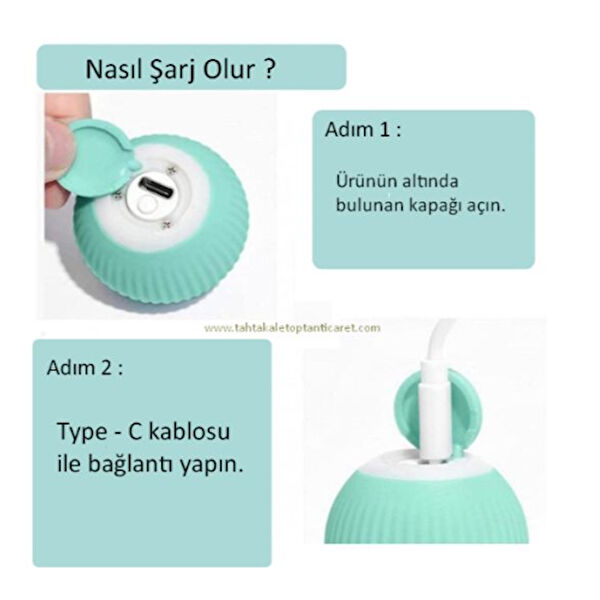 Nasıl Şarj Olur ?

Adım 1 :

Ürünün altında bulunan kapağı açın.

www.tahtakaletoptanticaret.com

Adım 2 :

Type - C kablosu ile bağlantı yapın.