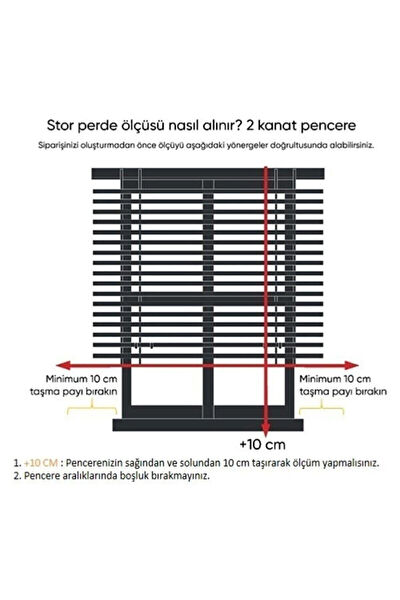 Stor perde ölçüsü nasıl alınır? 2 kanat pencere

Siparişinizi oluşturmadan önce ölçüyü aşağıdaki yönergeler doğrultusunda alabilirsiniz.

Minimum 10 cm taşma payı bırakın

Minimum 10 cm taşma payı bırakın

+10 cm

1. +10 CM : Pencerenizin sağından ve solundan 10 cm taşırarak ölçüm yapmalısınız.
2. Pencere aralıklarında boşluk bırakmayınız.