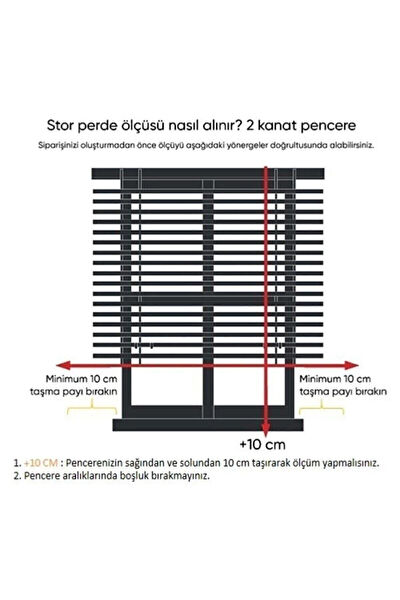 Stor perde ölçüsü nasıl alınır? 2 kanat pencere

Siparişinizi oluşturmadan önce ölçüyü aşağıdaki yönergeler doğrultusunda alabilirsiniz.

Minimum 10 cm taşma payı bırakın

Minimum 10 cm taşma payı bırakın

+10 cm

1. +10 CM : Pencerenizin sağından ve solundan 10 cm taşırarak ölçüm yapmalısınız.
2. Pencere aralıklarında boşluk bırakmayınız.