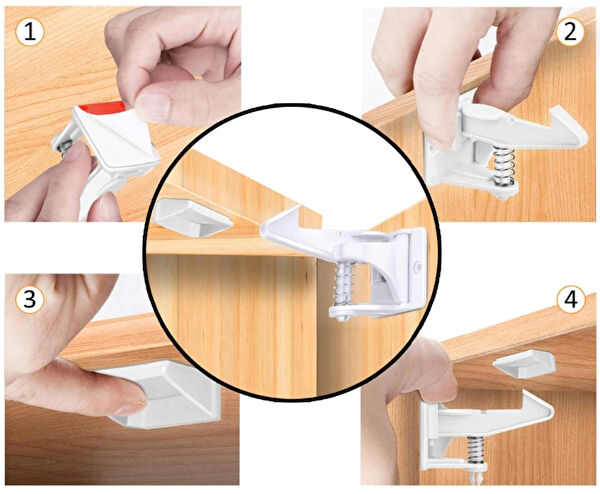 1
2
3
4