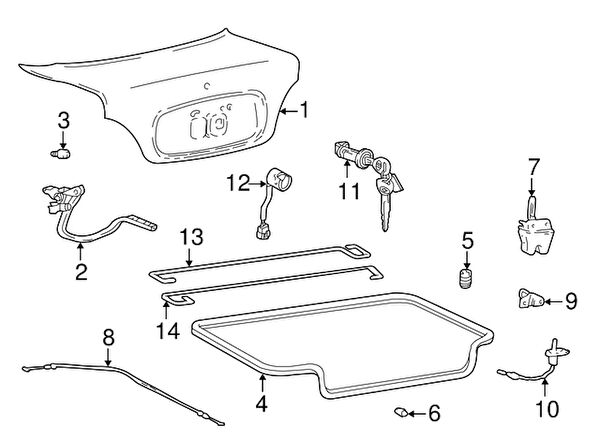 1
3
12
11
7
2
13
5
9
14
8
4
6
10