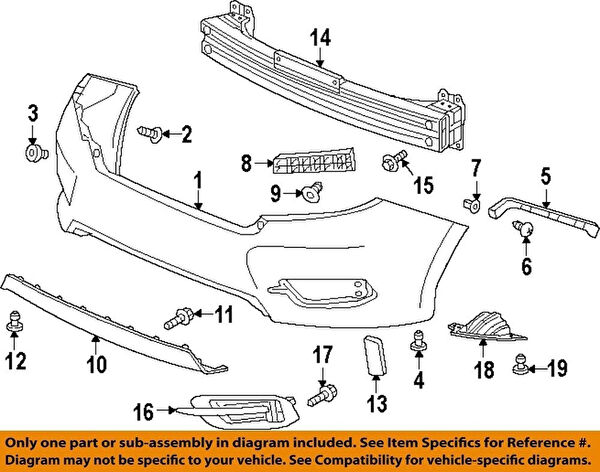 14
3
2
8
15
7
5
1
9
6
11
12
10
17
4
18
19
13
16

Only one part or sub-assembly in diagram included. See Item Specifics for Reference #.
Diagram may not be specific to your vehicle. See Compatibility for vehicle-specific diagrams.