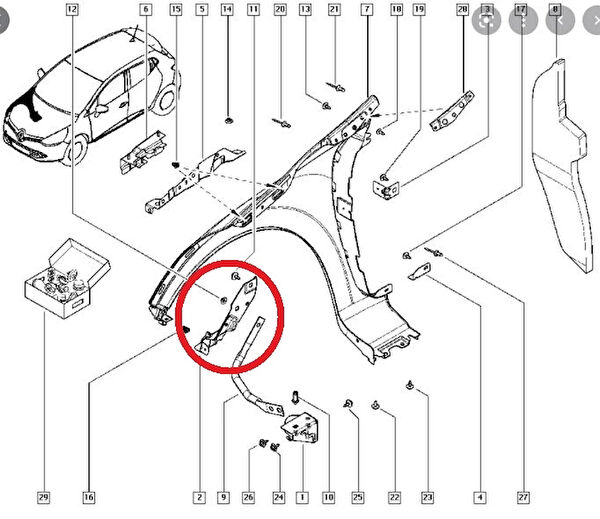 12 6 15 5 14 11 20 13 21 7 18 19 28 3 17 8

29 16 2 9 26 24 1 10 25 22 23 4 27