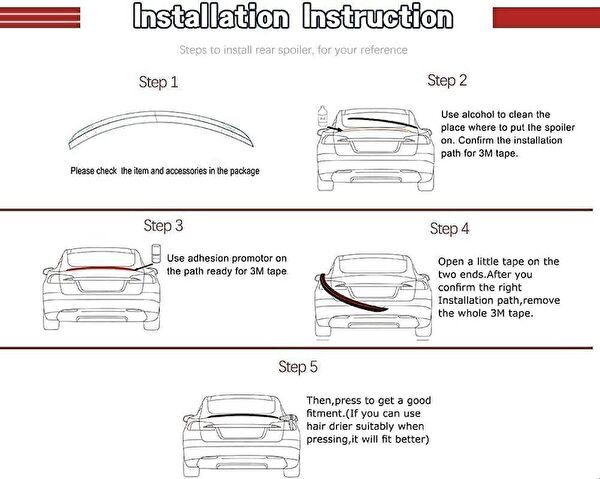 Installation Instruction

Steps to install rear spoiler, for your reference

Step 1

Please check the item and accessories in the package

Step 2

Use alcohol to clean the place where to put the spoiler on. Confirm the installation path for 3M tape.

Step 3

Use adhesion promotor on the path ready for 3M tape

Step 4

Open a little tape on the two ends.After you confirm the right Installation path,remove the whole 3M tape.

Step 5

Then,press to get a good fitment.(If you can use hair drier suitably when pressing,it will fit better)