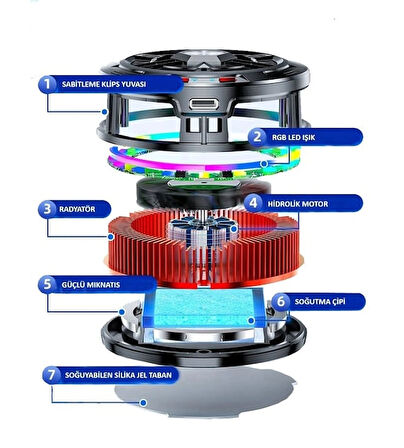 1 SABİTLEME KLİPS YUVASI

2 RGB LED IŞIK

3 RADYATÖR

4 HİDROLİK MOTOR

5 GÜÇLÜ MIKNATIS

6 SOĞUTMA ÇİPİ

7 SOĞUYABİLEN SİLİKA JEL TABAN