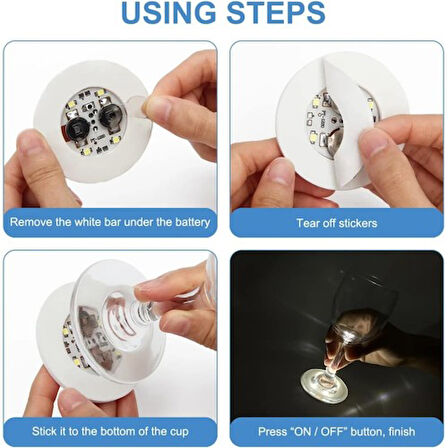 USING STEPS

Remove the white bar under the battery

Tear off stickers

Stick it to the bottom of the cup

Press “ON / OFF” button, finish