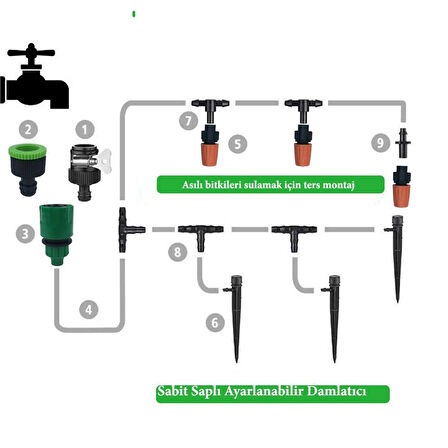 2 1 7 5 9

Asılı bitkileri sulamak için ters montaj

3 8 4 6

Sabit Saplı Ayarlanabilir Damlatıcı