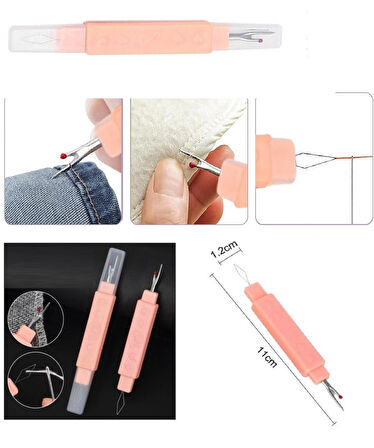 1.2cm

11cm