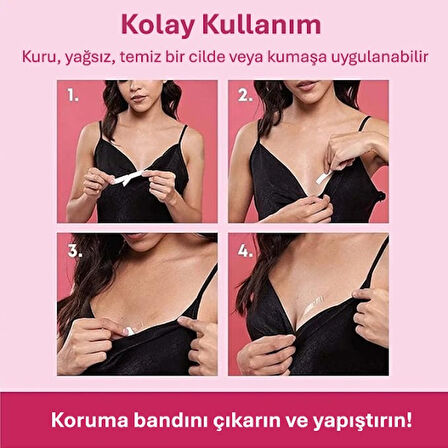 Kolay Kullanım

Kuru, yağsız, temiz bir cilde veya kumaşa uygulanabilir

1.

2.

3.

4.

Koruma bandını çıkarın ve yapıştırın!