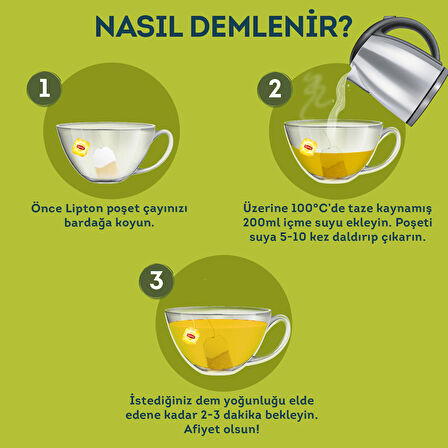 NASIL DEMLENİR?

1

Önce Lipton poşet çayınızı bardağa koyun.

2

Üzerine 100°C'de taze kaynamış 200ml içme suyu ekleyin. Poşeti suya 5-10 kez daldırıp çıkarın.

3

İstediğiniz dem yoğunluğu elde edene kadar 2-3 dakika bekleyin. Afiyet olsun!