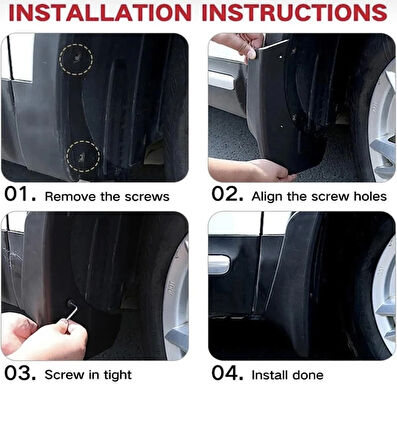 INSTALLATION INSTRUCTIONS

01. Remove the screws

02. Align the screw holes

03. Screw in tight

04. Install done