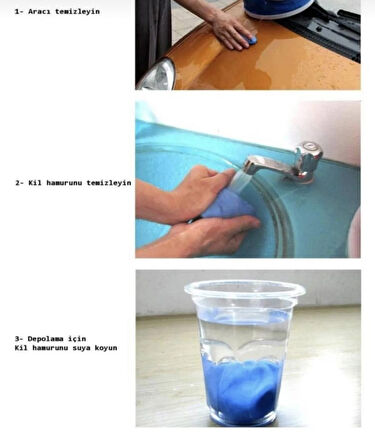 1- Aracı temizleyin

2- Kil hamurunu temizleyin

3- Depolama için
Kil hamurunu suya koyun