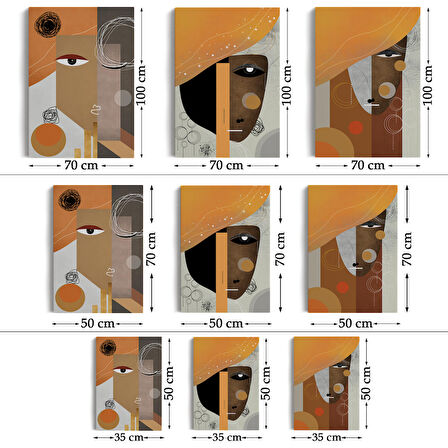 100 cm
70 cm
100 cm
70 cm
100 cm
70 cm

70 cm
50 cm
70 cm
50 cm
70 cm
50 cm

50 cm
35 cm
50 cm
35 cm
50 cm
35 cm