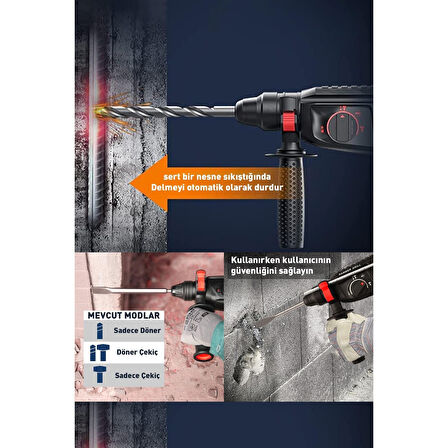 sert bir nesne sıkıştığında
Delmeyi otomatik olarak durdur

Kullanırken kullanıcının
güvenliğini sağlayın

MEVCUT MODLAR
Sadece Döner
Döner Çekiç
Sadece Çekiç