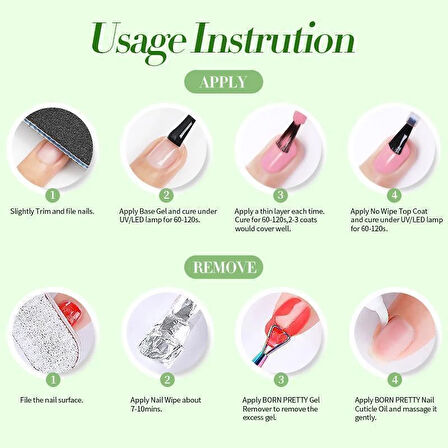 Usage Instrution

APPLY

1
Slightly Trim and file nails.

2
Apply Base Gel and cure under UV/LED lamp for 60-120s.

3
Apply a thin layer each time. Cure for 60-120s,2-3 coats would cover well.

4
Apply No Wipe Top Coat and cure under UV/LED lamp for 60-120s.

REMOVE

1
File the nail surface.

2
Apply Nail Wipe about 7-10mins.

3
Apply BORN PRETTY Gel Remover to remove the excess gel.

4
Apply BORN PRETTY Nail Cuticle Oil and massage it gently.