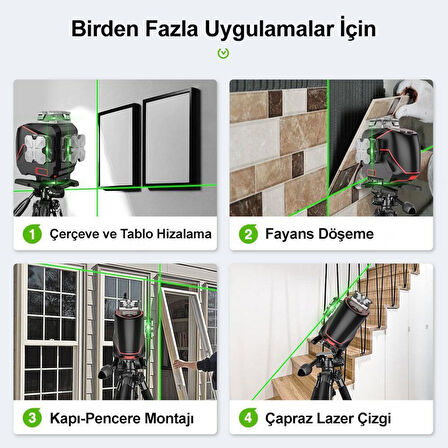 Birden Fazla Uygulamalar İçin

1 Çerçeve ve Tablo Hizalama

2 Fayans Döşeme

3 Kapı-Pencere Montajı

4 Çapraz Lazer Çizgi