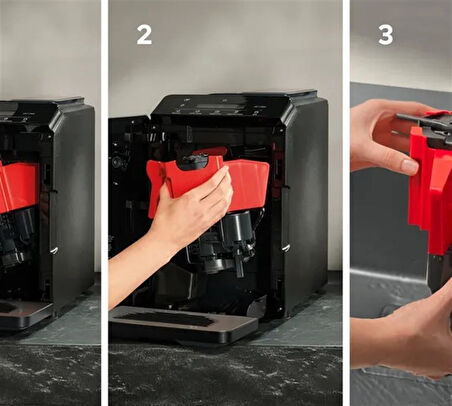 2

3