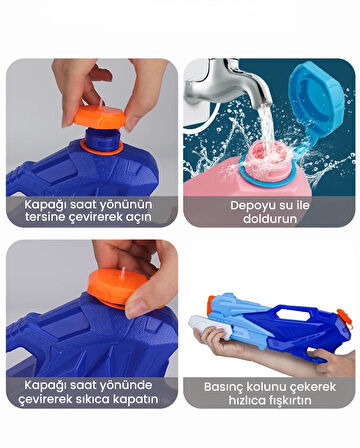 Kapağı saat yönünün tersine çevirerek açın

Depoyu su ile doldurun

Kapağı saat yönünde çevirerek sıkıca kapatın

Basınç kolunu çekerek hızlıca fışkırtın