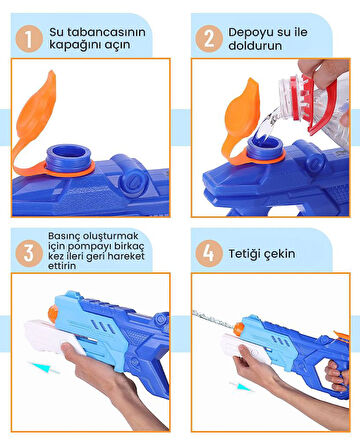 1 Su tabancasının kapağını açın

2 Depoyu su ile doldurun

3 Basınç oluşturmak için pompayı birkaç kez ileri geri hareket ettirin

4 Tetiği çekin