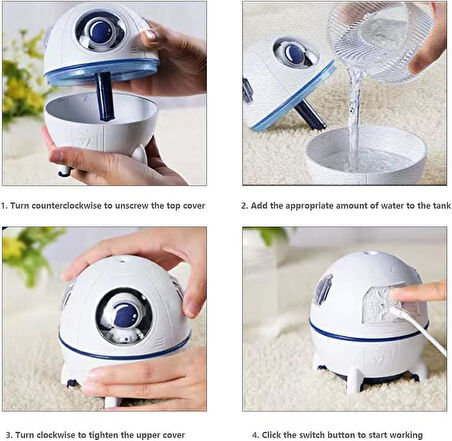 1. Turn counterclockwise to unscrew the top cover

2. Add the appropriate amount of water to the tank

3. Turn clockwise to tighten the upper cover

4. Click the switch button to start working