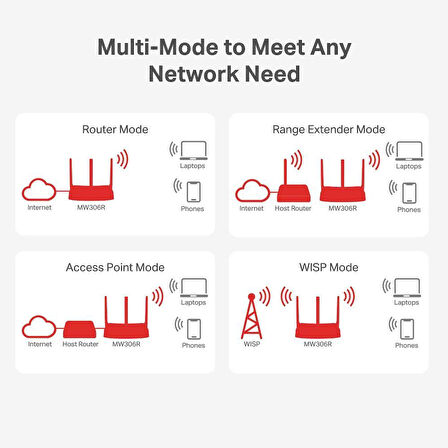 Multi-Mode to Meet Any Network Need

Router Mode

Internet

MW306R

Laptops

Phones

Range Extender Mode

Internet

Host Router

MW306R

Laptops

Phones

Access Point Mode

Internet

Host Router

MW306R

Laptops

Phones

WISP Mode

WISP

MW306R

Laptops

Phones