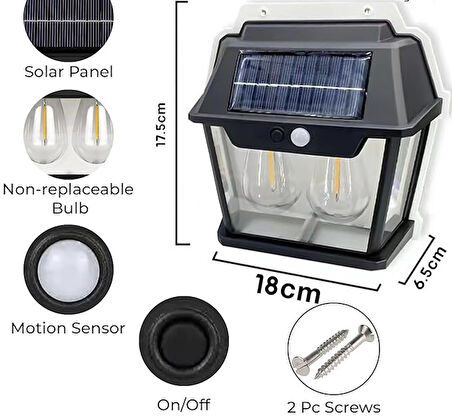 Solar Panel

Non-replaceable Bulb

Motion Sensor

17.5cm

18cm

6.5cm

On/Off

2 Pc Screws